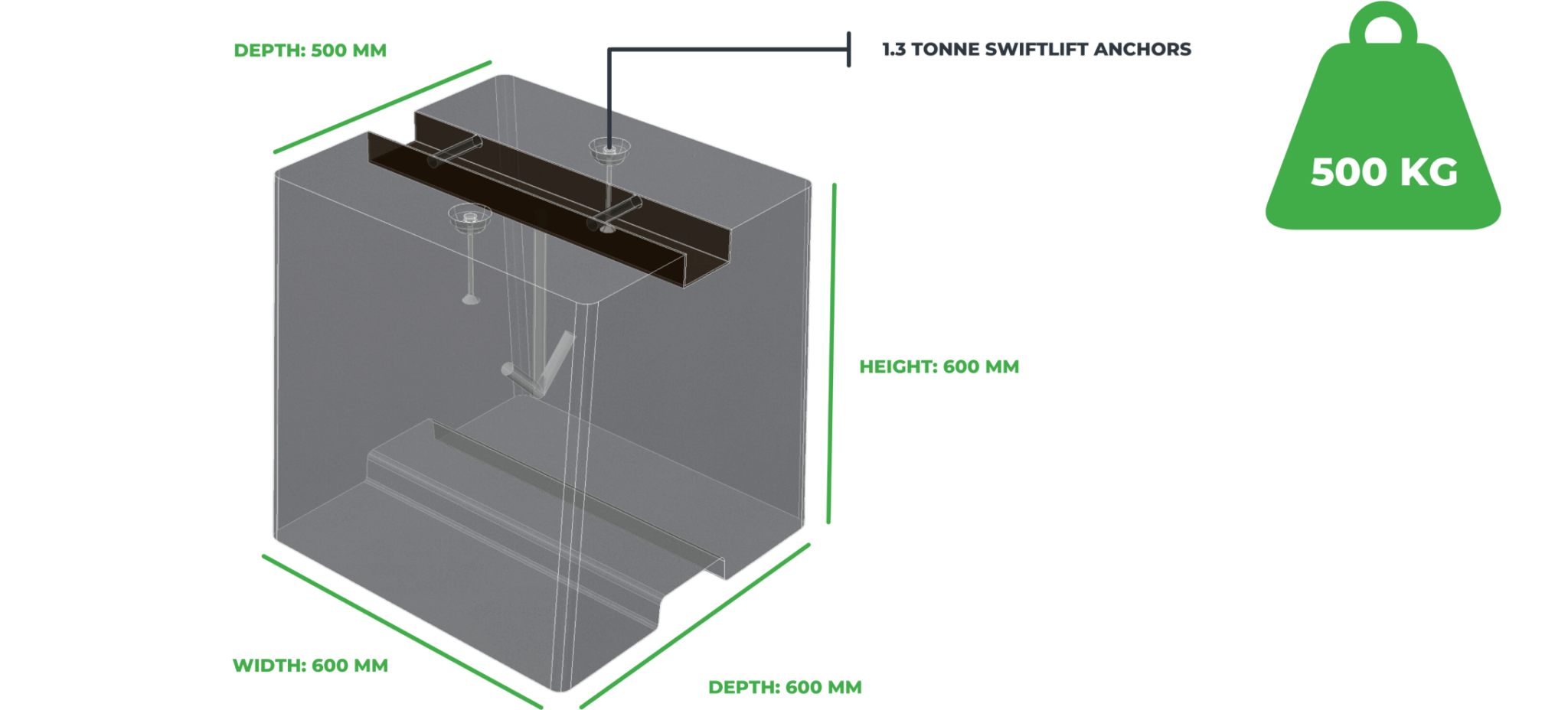 DEPTH: 500 MM

1.3 TONNE SWIFTLIFT ANCHORS

500 KG

HEIGHT: 600 MM

WIDTH: 600 MM

DEPTH: 600 MM